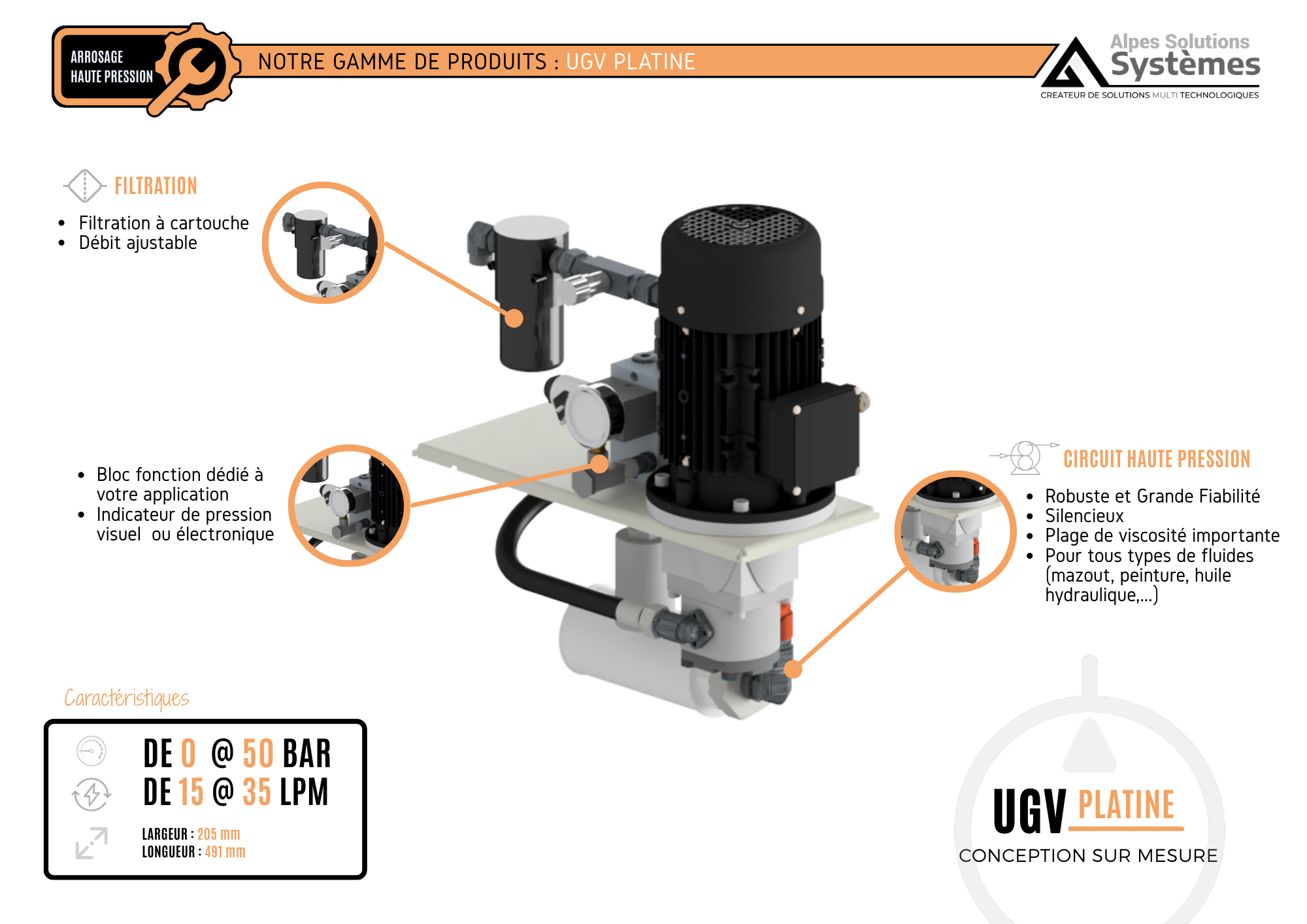 ARROSAGE
HAUTE PRESSION

NOTRE GAMME DE PRODUITS : UGV PLATINE

Alpes Solutions
Systèmes
CREATEUR DE SOLUTIONS MULTI TECHNOLOGIQUES

FILTRATION

- Filtration à cartouche
- Débit ajustable

- Bloc fonction dédié à votre application
- Indicateur de pression visuel ou électronique

CIRCUIT HAUTE PRESSION

- Robuste et Grande Fiabilité
- Silencieux
- Plage de viscosité importante
- Pour tous types de fluides (mazout, peinture, huile hydraulique,...)

Caractéristiques

DE 0 @ 50 BAR
DE 15 @ 35 LPM

LARGEUR : 205 mm
LONGUEUR : 491 mm

UGV PLATINE
CONCEPTION SUR MESURE